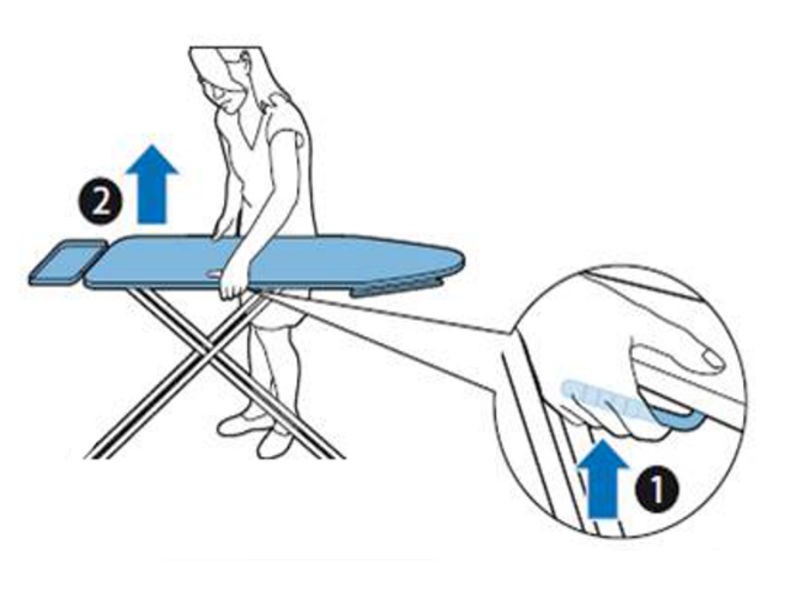 2

1